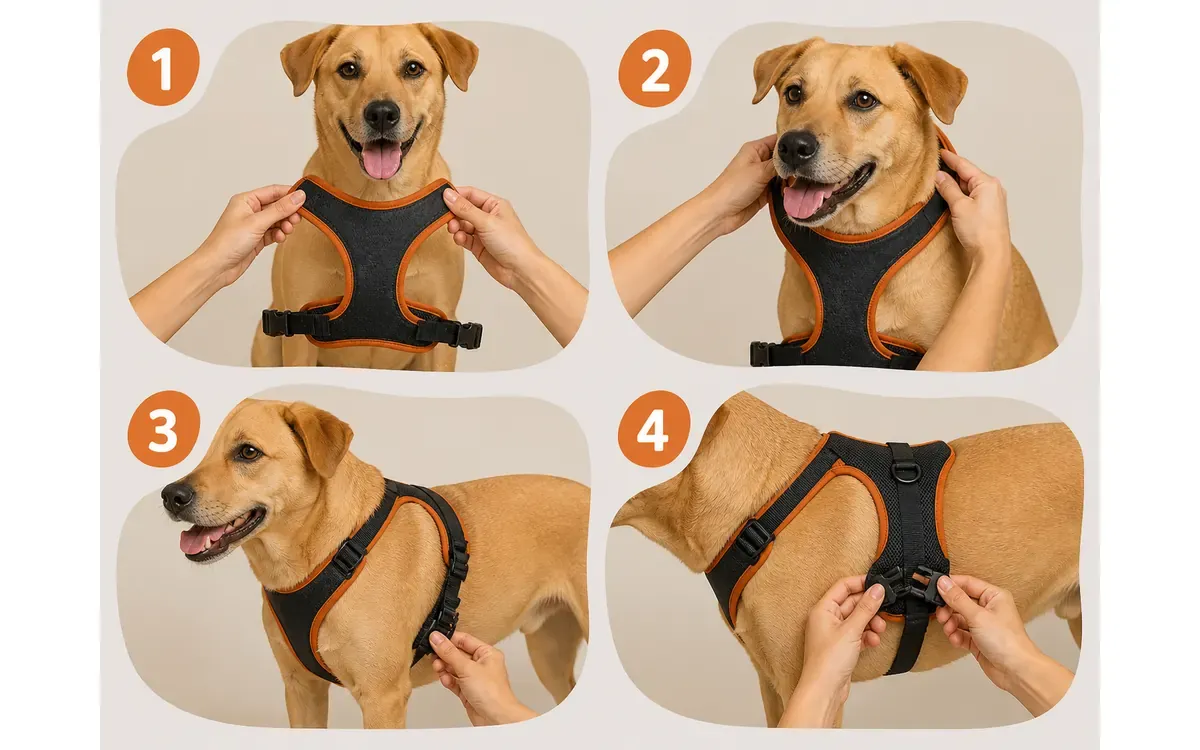 1

2

3

4