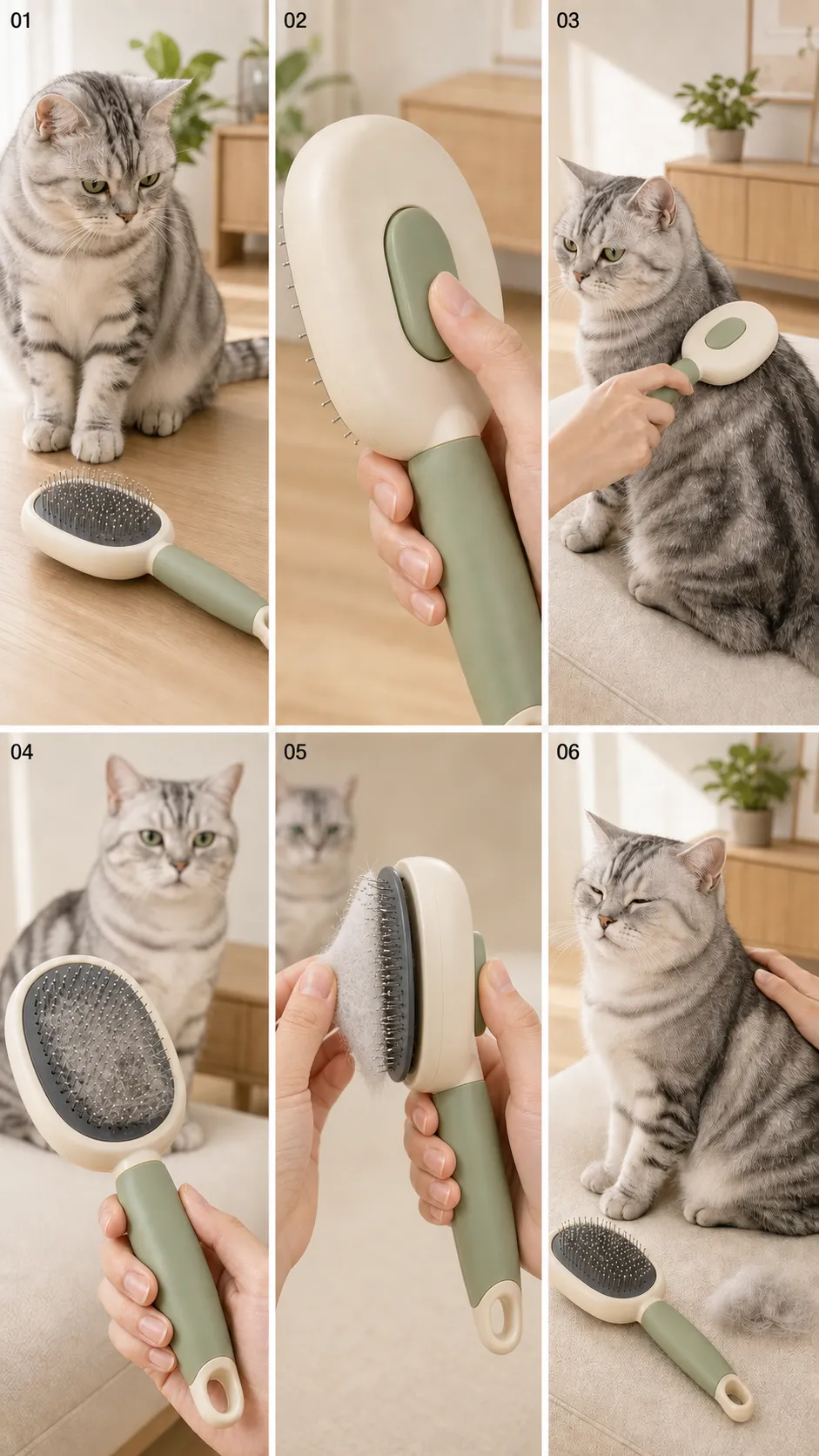 01

02

03

04

05

06