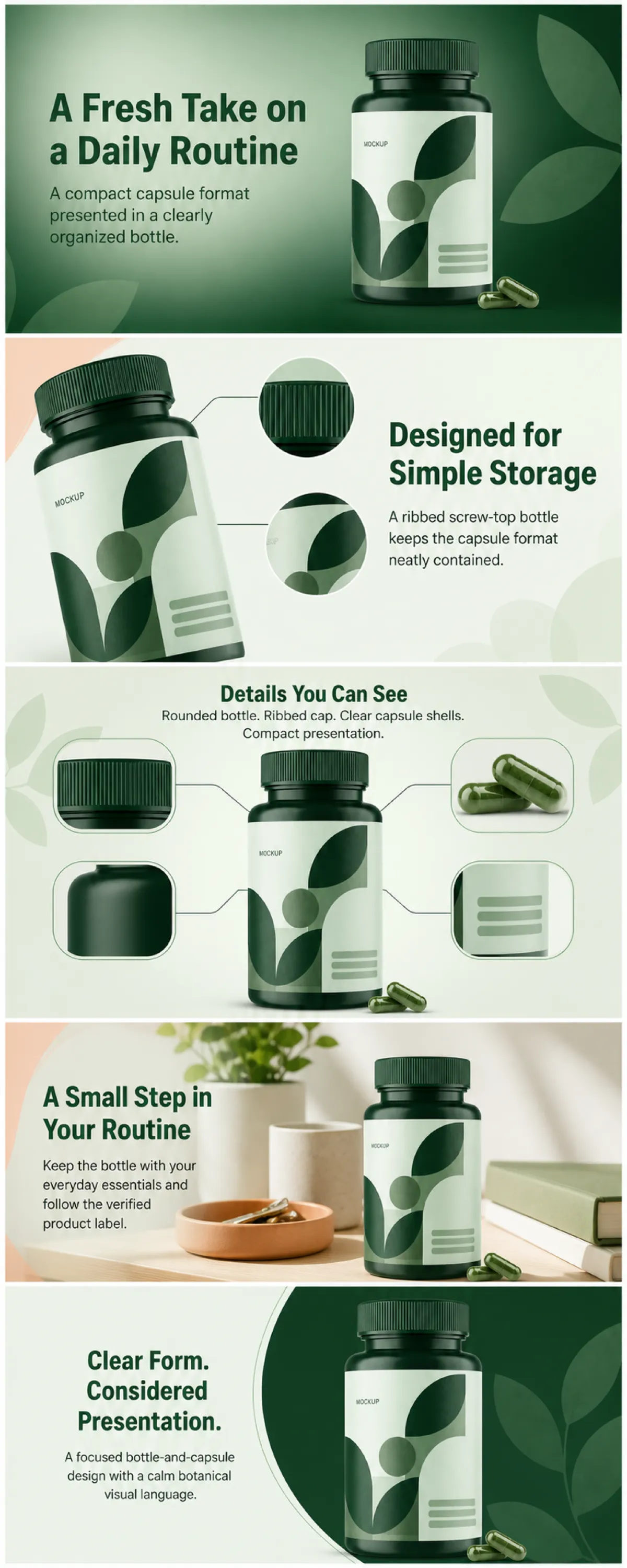 A Fresh Take on a Daily Routine

A compact capsule format presented in a clearly organized bottle.

MOCKUP

MOCKUP

Designed for Simple Storage

A ribbed screw-top bottle keeps the capsule format neatly contained.

Details You Can See

Rounded bottle. Ribbed cap. Clear capsule shells. Compact presentation.

MOCKUP

A Small Step in Your Routine

Keep the bottle with your everyday essentials and follow the verified product label.

MOCKUP

Clear Form. Considered Presentation.

A focused bottle-and-capsule design with a calm botanical visual language.

MOCKUP