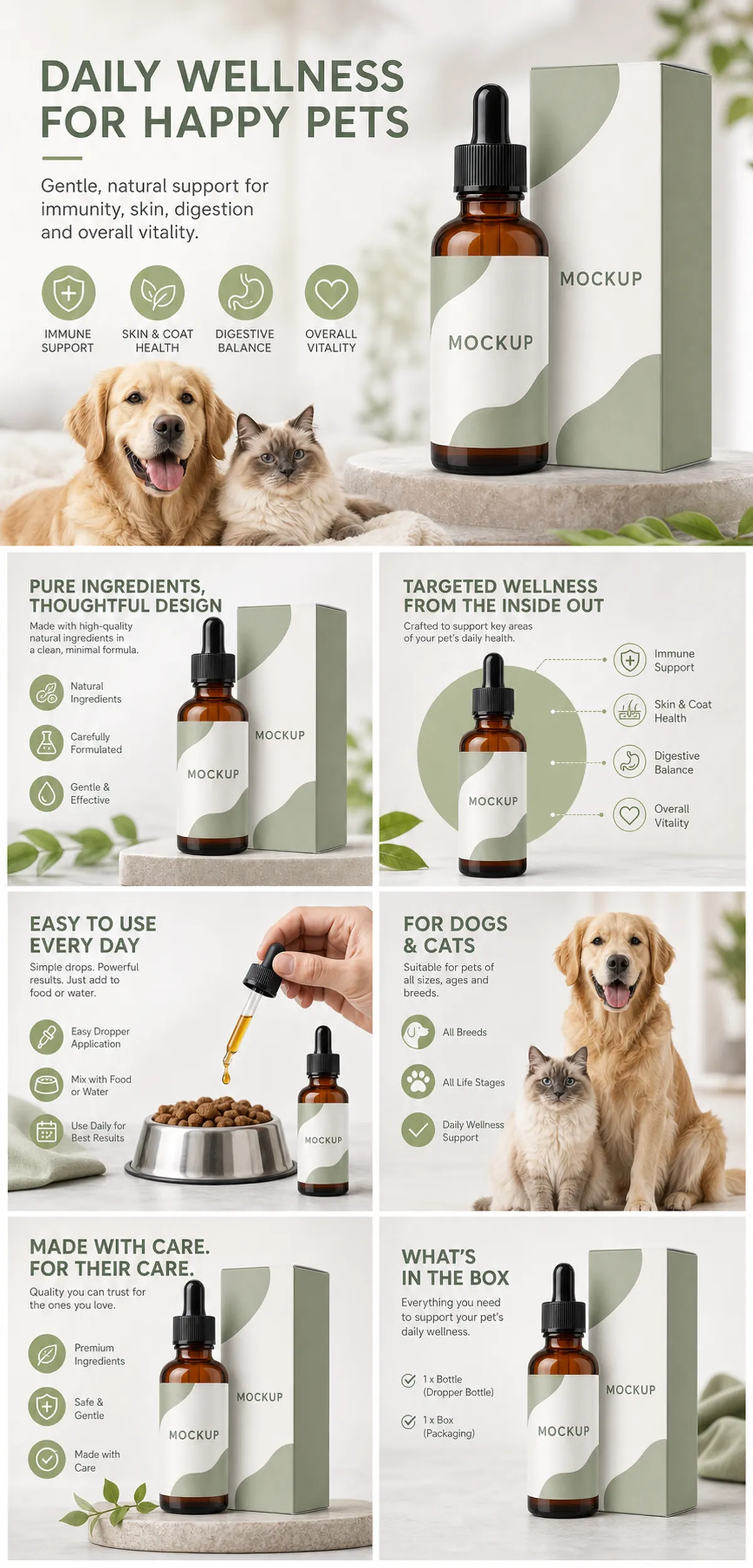 DAILY WELLNESS FOR HAPPY PETS

Gentle, natural support for immunity, skin, digestion and overall vitality.

IMMUNE SUPPORT

SKIN & COAT HEALTH

DIGESTIVE BALANCE

OVERALL VITALITY

MOCKUP

MOCKUP

PURE INGREDIENTS, THOUGHTFUL DESIGN

Made with high-quality natural ingredients in a clean, minimal formula.

Natural Ingredients

Carefully Formulated

Gentle & Effective

MOCKUP

MOCKUP

TARGETED WELLNESS FROM THE INSIDE OUT

Crafted to support key areas of your pet's daily health.

Immune Support

Skin & Coat Health

Digestive Balance

Overall Vitality

MOCKUP

EASY TO USE EVERY DAY

Simple drops. Powerful results. Just add to food or water.

Easy Dropper Application

Mix with Food or Water

Use Daily for Best Results

MOCKUP

FOR DOGS & CATS

Suitable for pets of all sizes, ages and breeds.

All Breeds

All Life Stages

Daily Wellness Support

MADE WITH CARE. FOR THEIR CARE.

Quality you can trust for the ones you love.

Premium Ingredients

Safe & Gentle

Made with Care

MOCKUP

MOCKUP

WHAT'S IN THE BOX

Everything you need to support your pet's daily wellness.

1 x Bottle (Dropper Bottle)

1 x Box (Packaging)

MOCKUP

MOCKUP